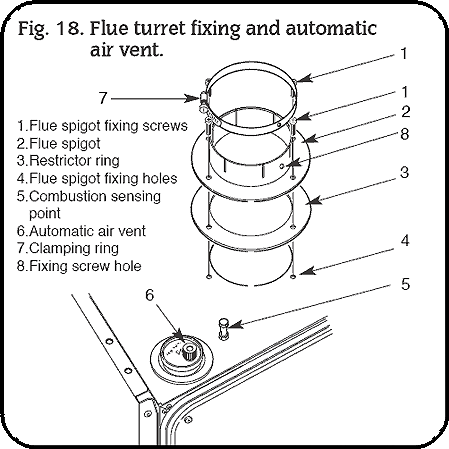 Fig. 18. Flue turret fixing and automatic air vent.

1
7
1
2
8
3
4
5
6

1.Flue spigot fixing screws
2.Flue spigot
3.Restrictor ring
4.Flue spigot fixing holes
5.Combustion sensing point
6.Automatic air vent
7.Clamping ring
8.Fixing screw hole